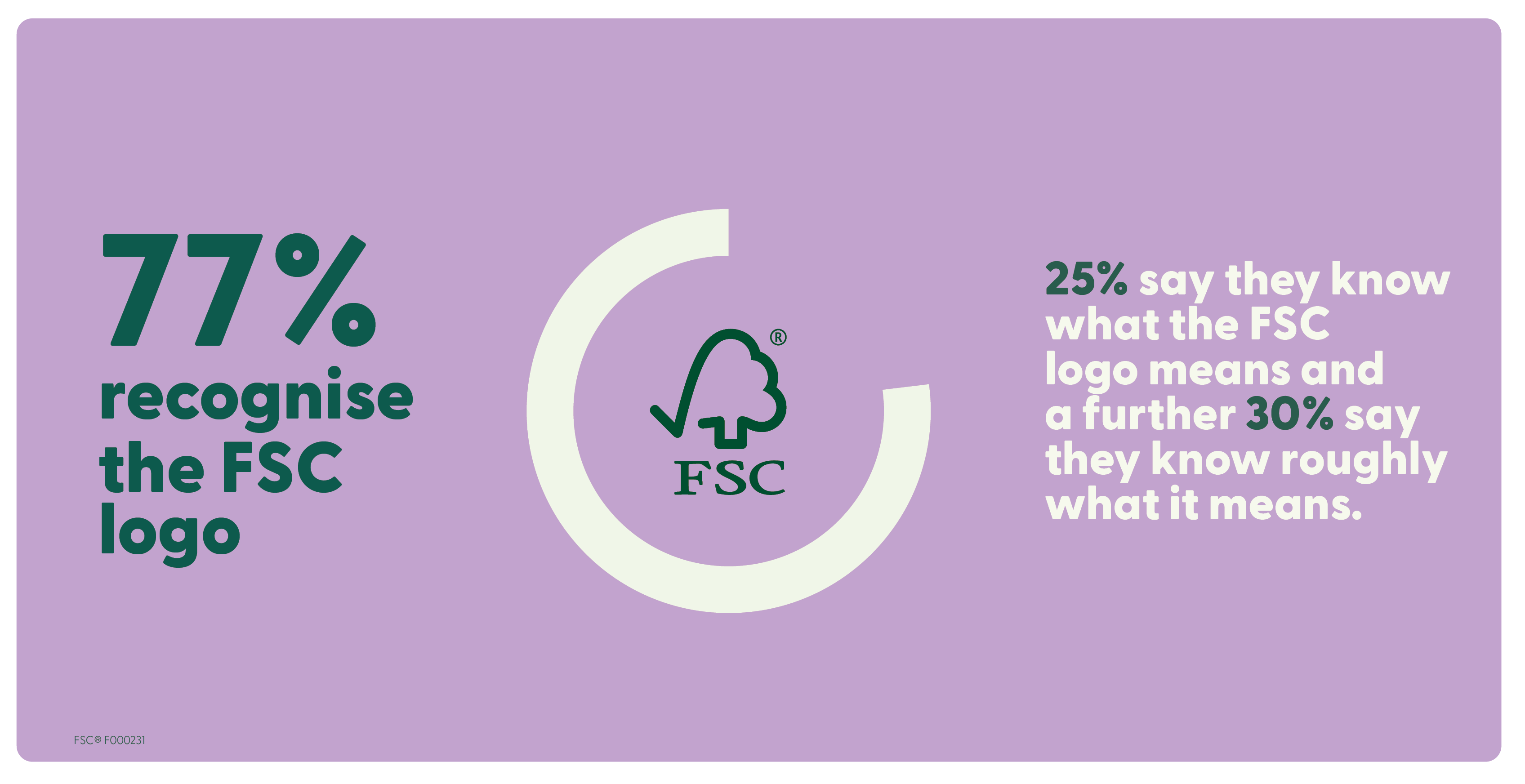 77%
recognise the FSC logo

®
FSC

25% say they know what the FSC logo means and a further 30% say they know roughly what it means.

FSC® F000231