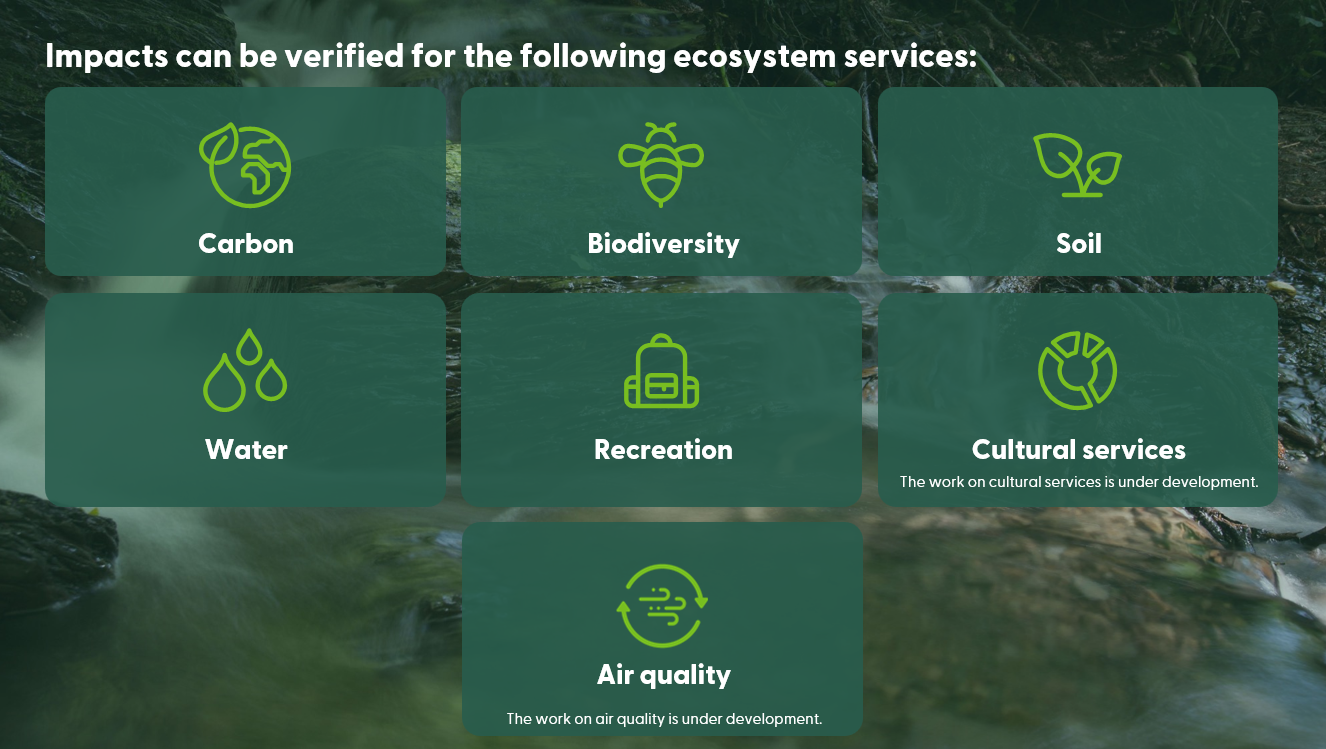 Impacts can be verified for the following ecosystem services:

Carbon

Biodiversity

Soil

Water

Recreation

Cultural services
The work on cultural services is under development.

Air quality
The work on air quality is under development.